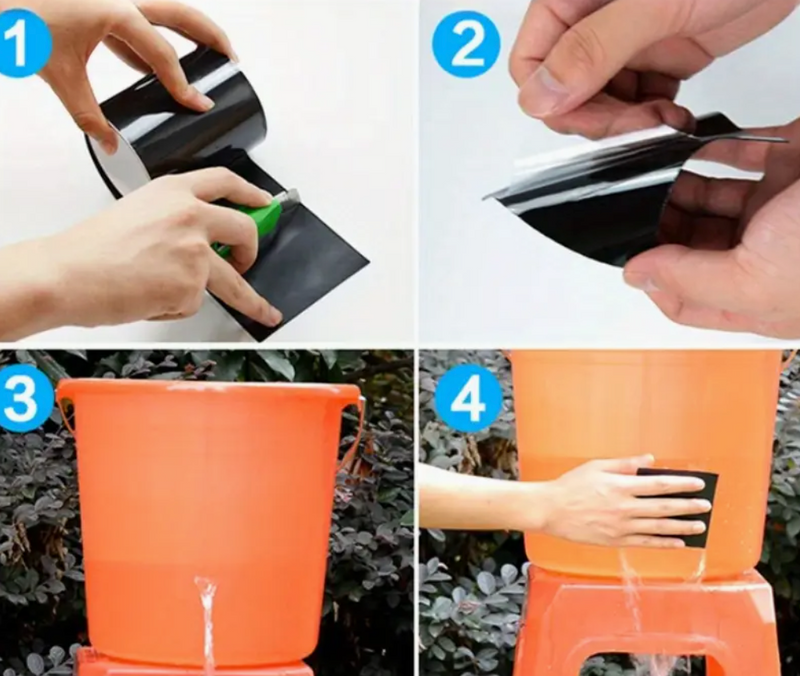 1
2
3
4