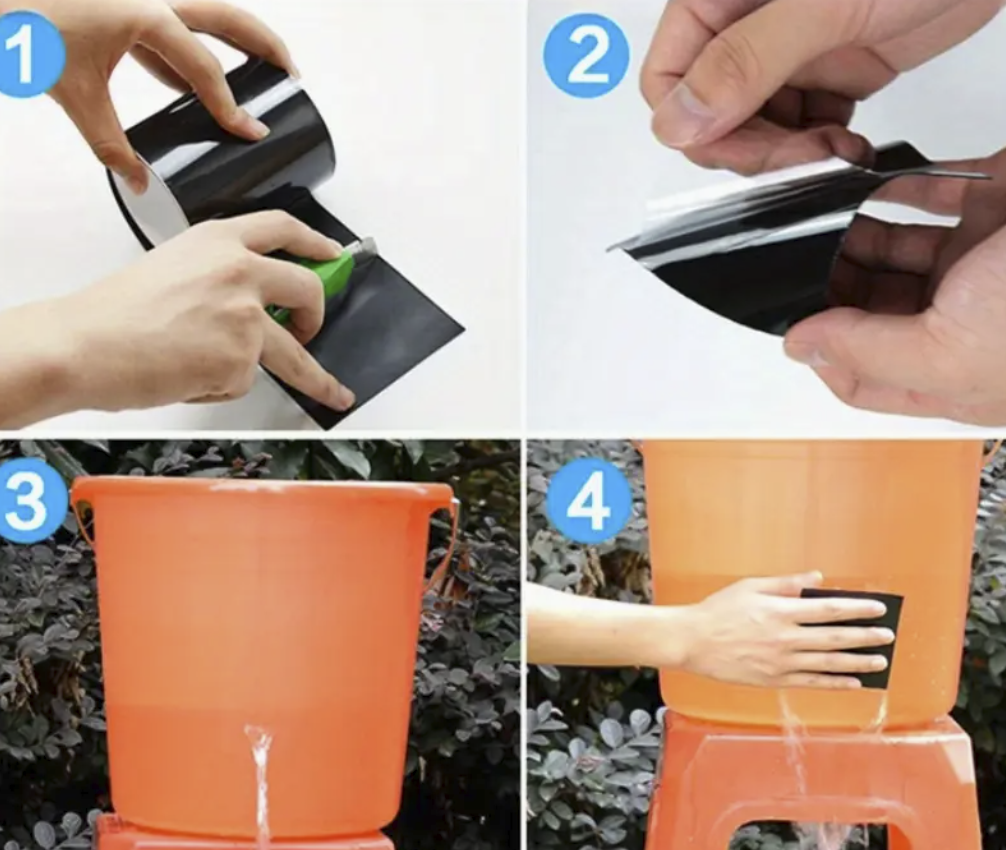 1

2

3

4